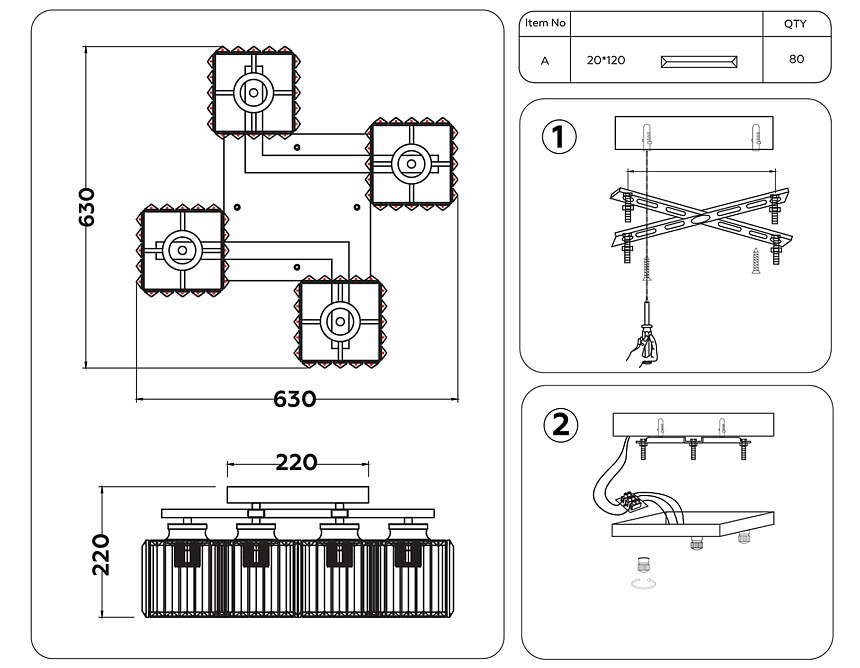 630

630

220

220

| Item No | | QTY |
|---|---|---|
| A | 20*120 | 80 |

1

2